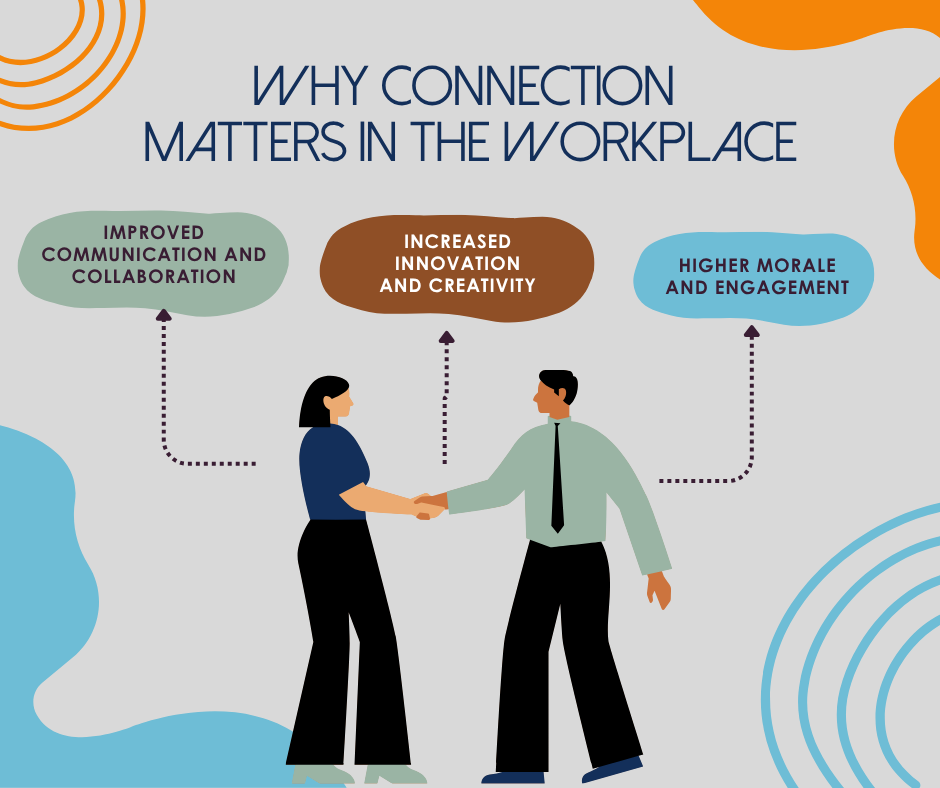 WHY CONNECTION MATTERS IN THE WORKPLACE

IMPROVED COMMUNICATION AND COLLABORATION

INCREASED INNOVATION AND CREATIVITY

HIGHER MORALE AND ENGAGEMENT